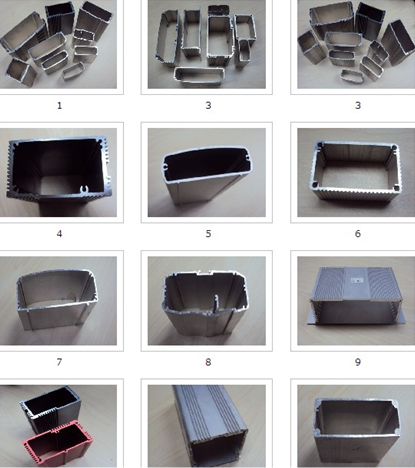 1

3

3

4

5

6

7

8

9